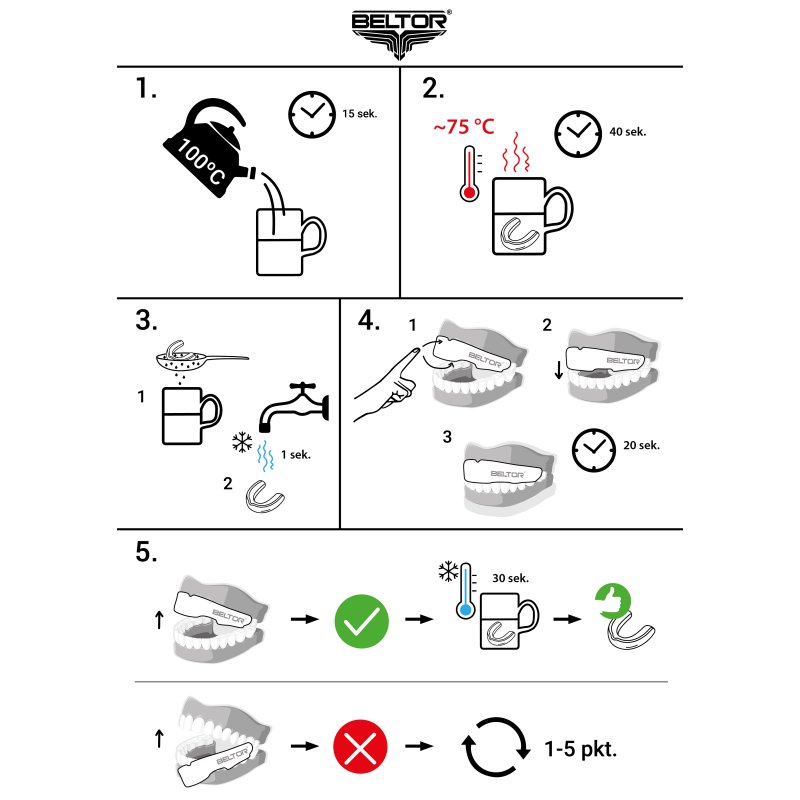 BELTOR®

1.
100°C
15 sek.

2.
~75 °C
40 sek.

3.
1
1 sek.
2

4.
1
BELTOR
2
BELTOR
3
BELTOR
20 sek.

5.
BELTOR
30 sek.

BELTOR
1-5 pkt.