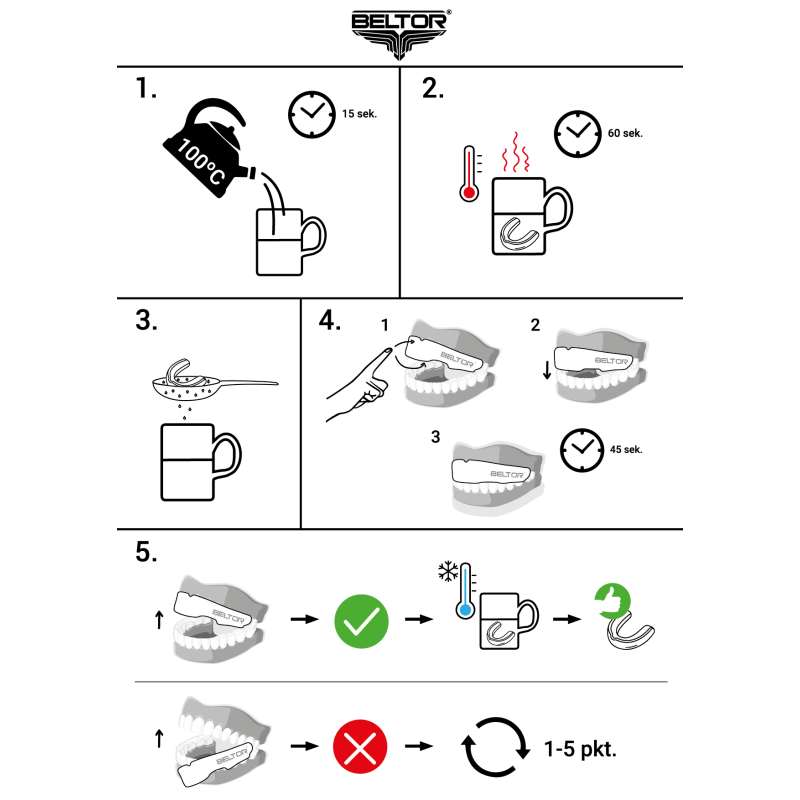 BELTOR®

1.

100°C

15 sek.

2.

60 sek.

3.

4.

1

BELTOR

2

BELTOR

3

BELTOR

45 sek.

5.

BELTOR

BELTOR

1-5 pkt.